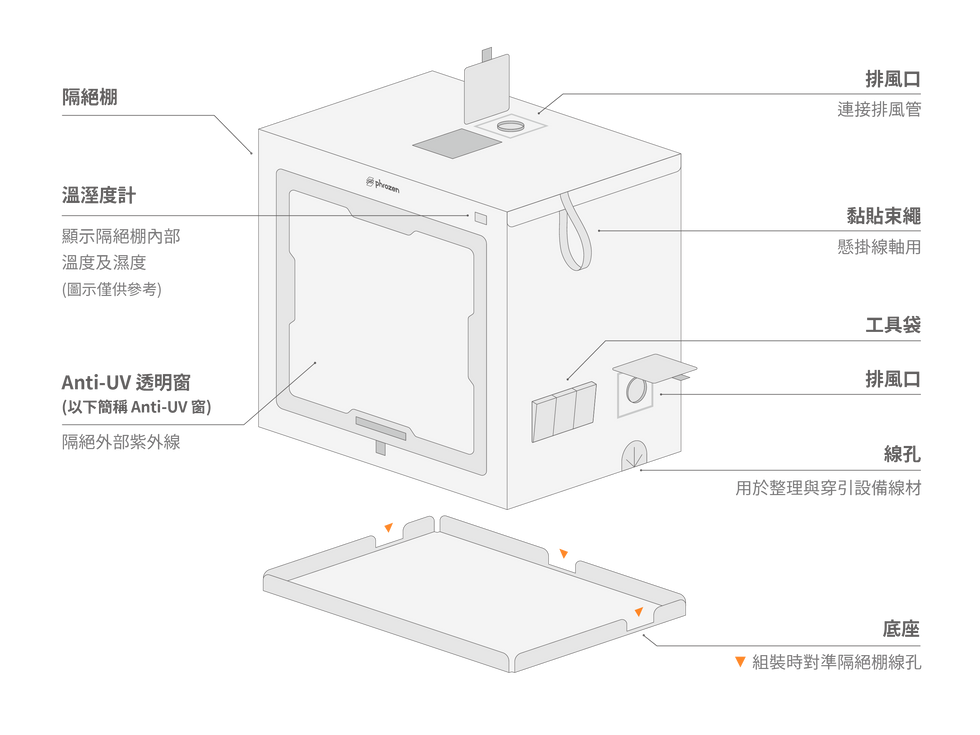 隔絕棚

溫溼度計

顯示隔絕棚內部
溫度及濕度
(圖示僅供參考)

Anti-UV 透明窗
(以下簡稱 Anti-UV 窗)

隔絕外部紫外線

phrozen

排風口

連接排風管

黏貼束繩

懸掛線軸用

工具袋

排風口

線孔

用於整理與穿引設備線材

底座

▼ 組裝時對準隔絕棚線孔